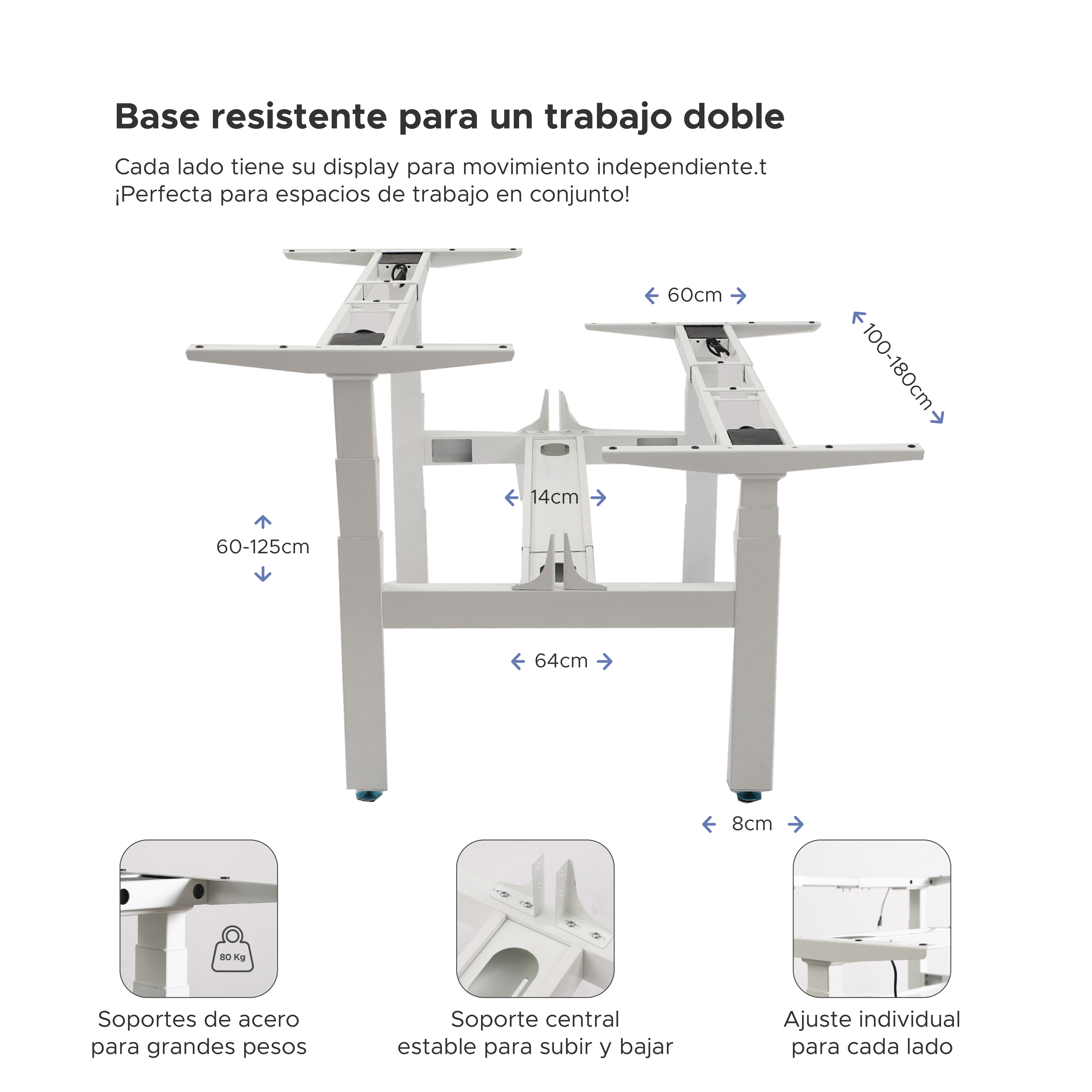 Base resistente para un trabajo doble

Cada lado tiene su display para movimiento independiente.t
¡Perfecta para espacios de trabajo en conjunto!

60cm

100-180cm

14cm

60-125cm

64cm

8cm

80 Kg

Soportes de acero para grandes pesos

Soporte central estable para subir y bajar

Ajuste individual para cada lado